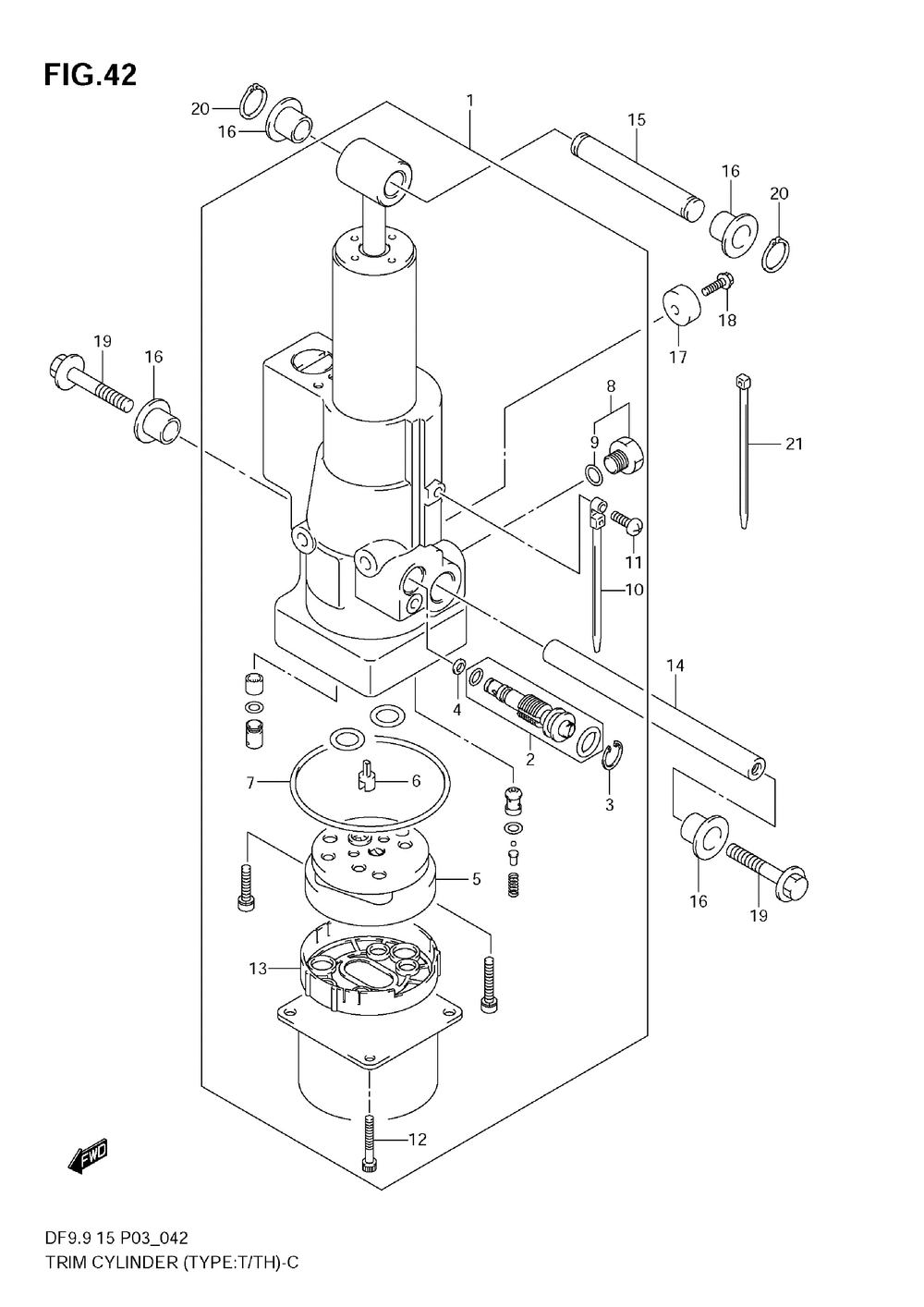 FIG.42

20
16
1
15
16
20
18
17
19
16
8
9
21
11
10
14
4
2
3
7
6
5
16
19
13
12
FWD

DF9.9 15 P03_042
TRIM CYLINDER (TYPE:T/TH)-C